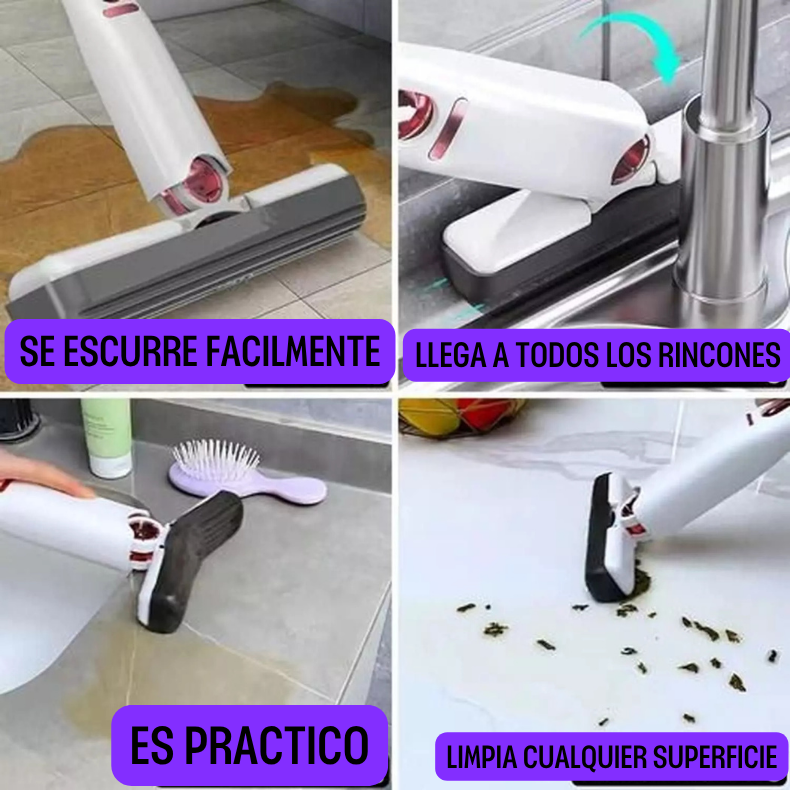 SE ESCURRE FACILMENTE

LLEGA A TODOS LOS RINCONES

ES PRACTICO

LIMPIA CUALQUIER SUPERFICIE